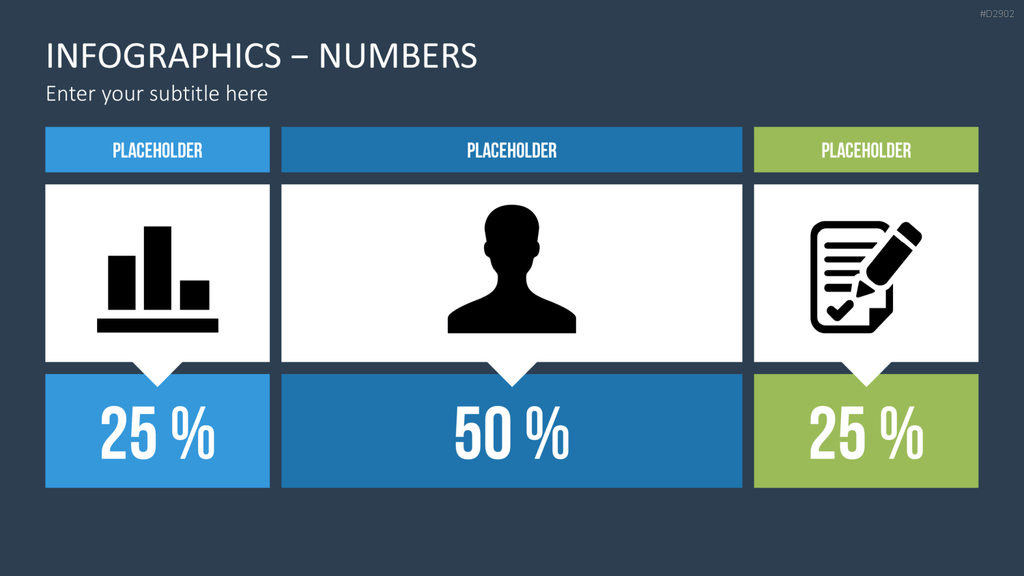 #D2902

INFOGRAPHICS – NUMBERS

Enter your subtitle here

PLACEHOLDER

25 %

PLACEHOLDER

50 %

PLACEHOLDER

25 %